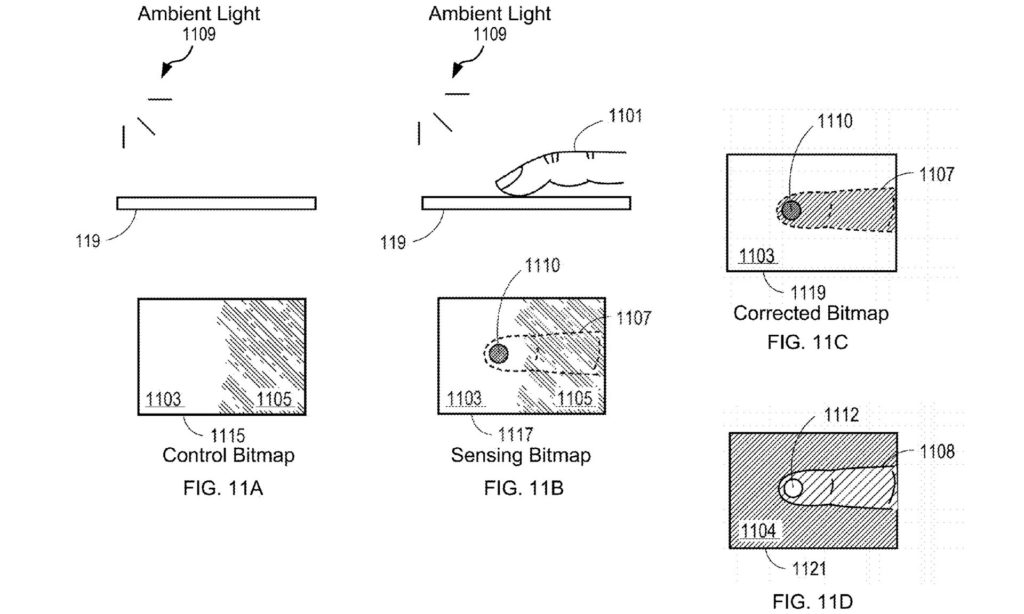 Ambient Light
1109

119

1103
1105
1115
Control Bitmap
FIG. 11A

Ambient Light
1109
1101

119

1110
1107
1103
1105
1117
Sensing Bitmap
FIG. 11B

1110
1107
1103
1119
Corrected Bitmap
FIG. 11C

1112
1108
1104
1121
FIG. 11D